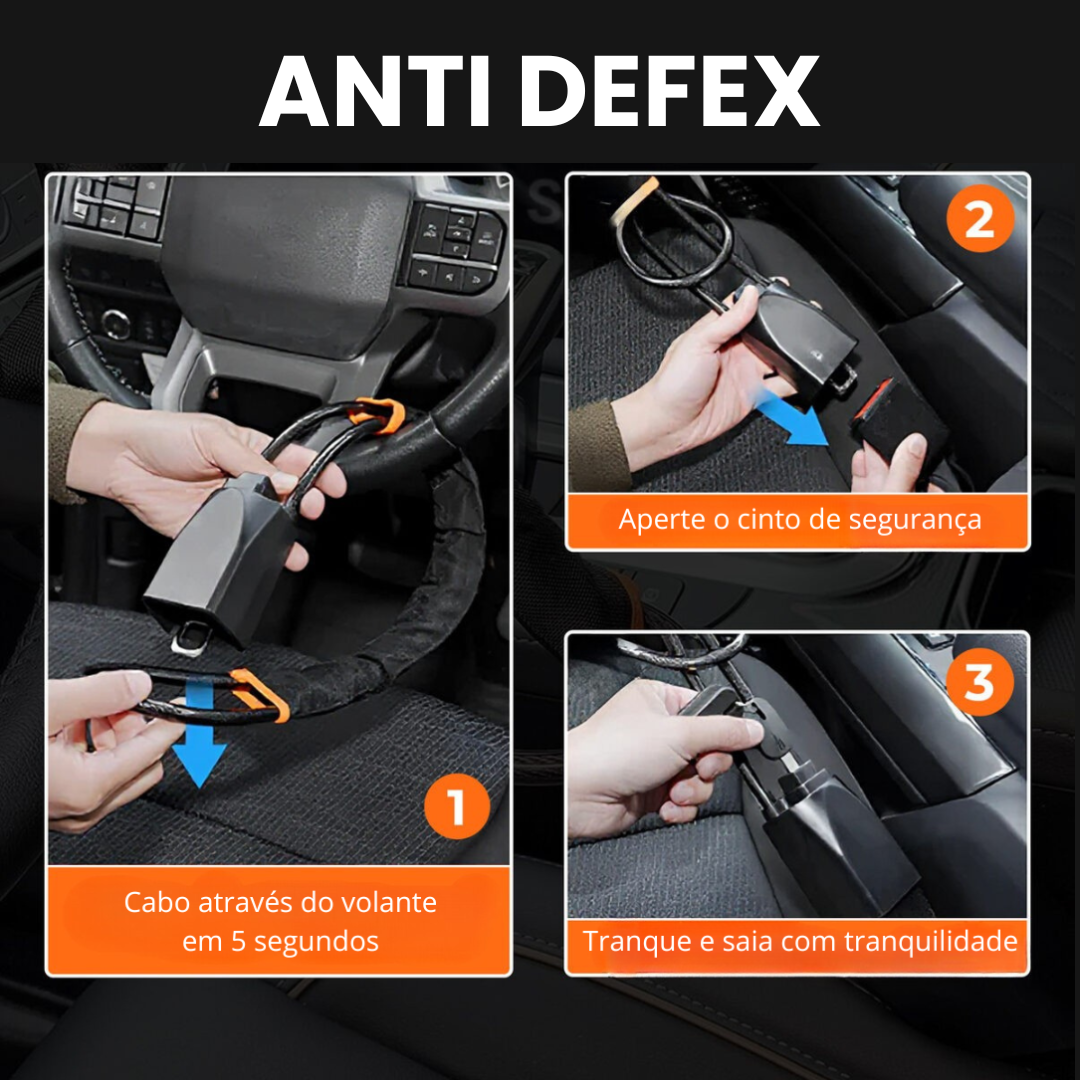 ANTI DEFEX

1

Cabo através do volante em 5 segundos

2

Aperte o cinto de segurança

3

Tranque e saia com tranquilidade